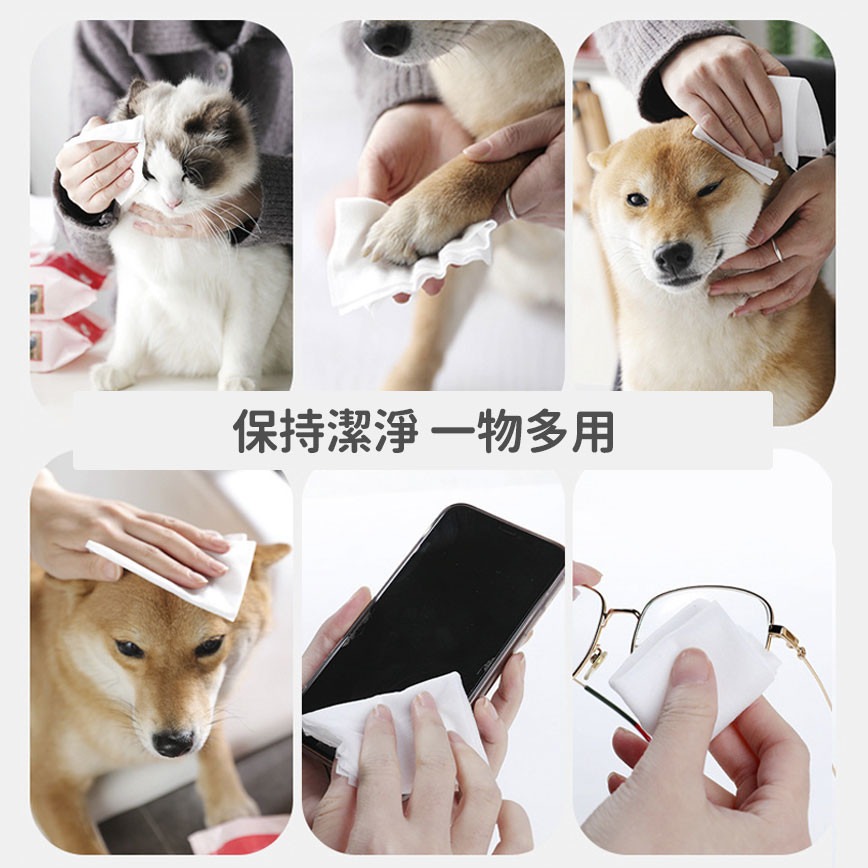 保持潔淨 一物多用